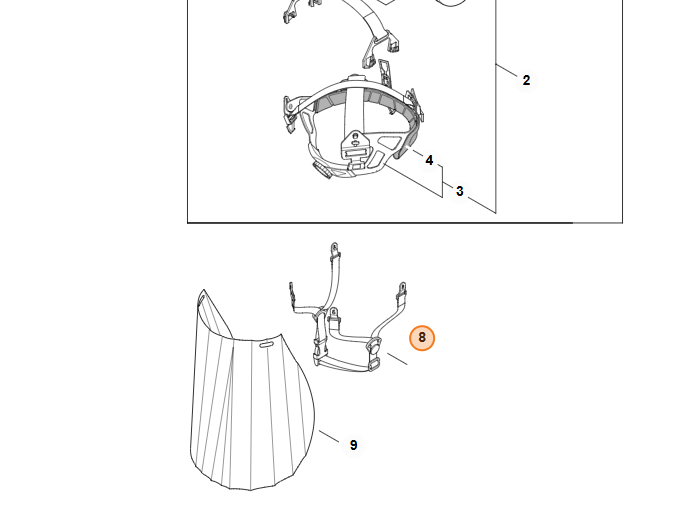 2
4
3
8
9